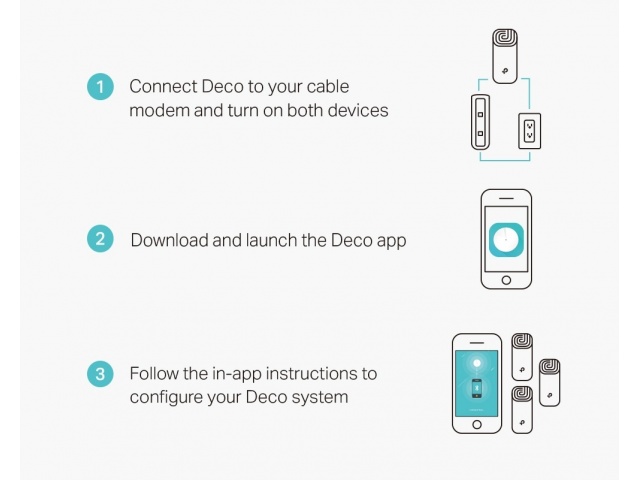 1 Connect Deco to your cable modem and turn on both devices

2 Download and launch the Deco app

3 Follow the in-app instructions to configure your Deco system